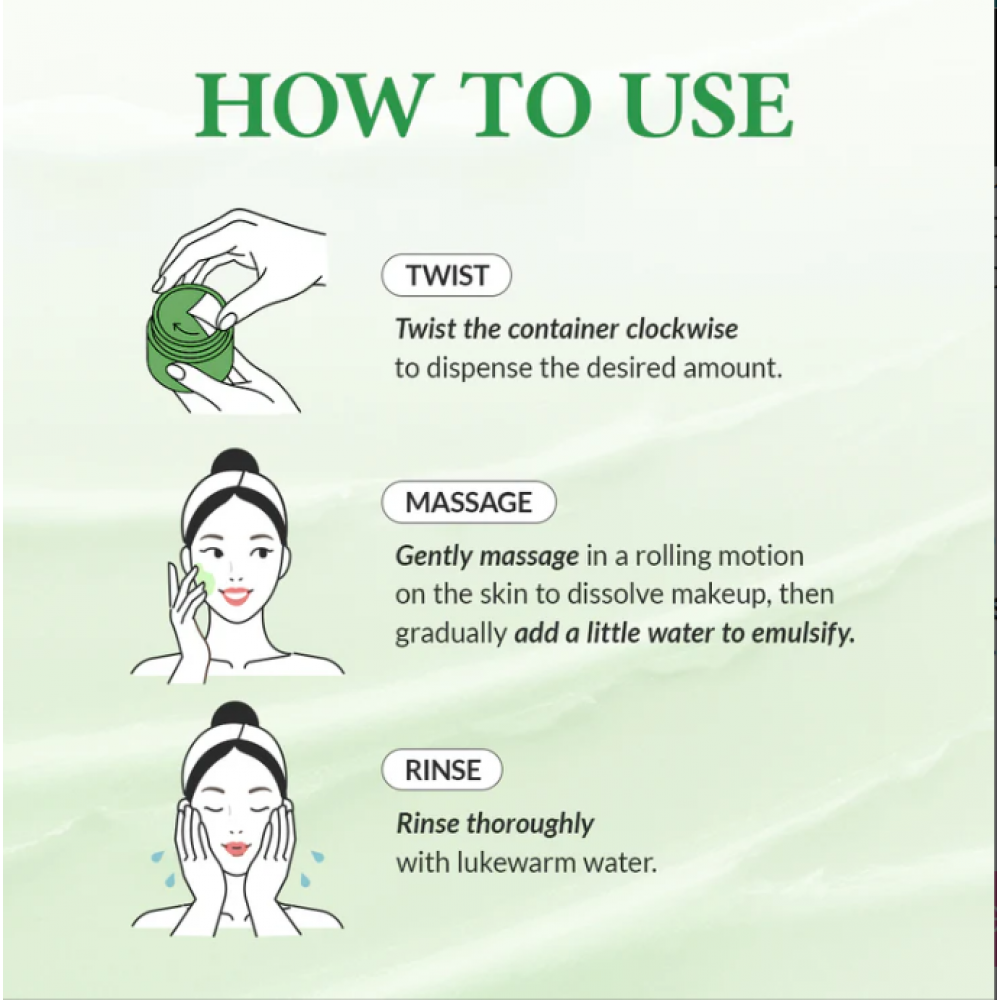 HOW TO USE

TWIST

Twist the container clockwise to dispense the desired amount.

MASSAGE

Gently massage in a rolling motion on the skin to dissolve makeup, then gradually add a little water to emulsify.

RINSE

Rinse thoroughly with lukewarm water.