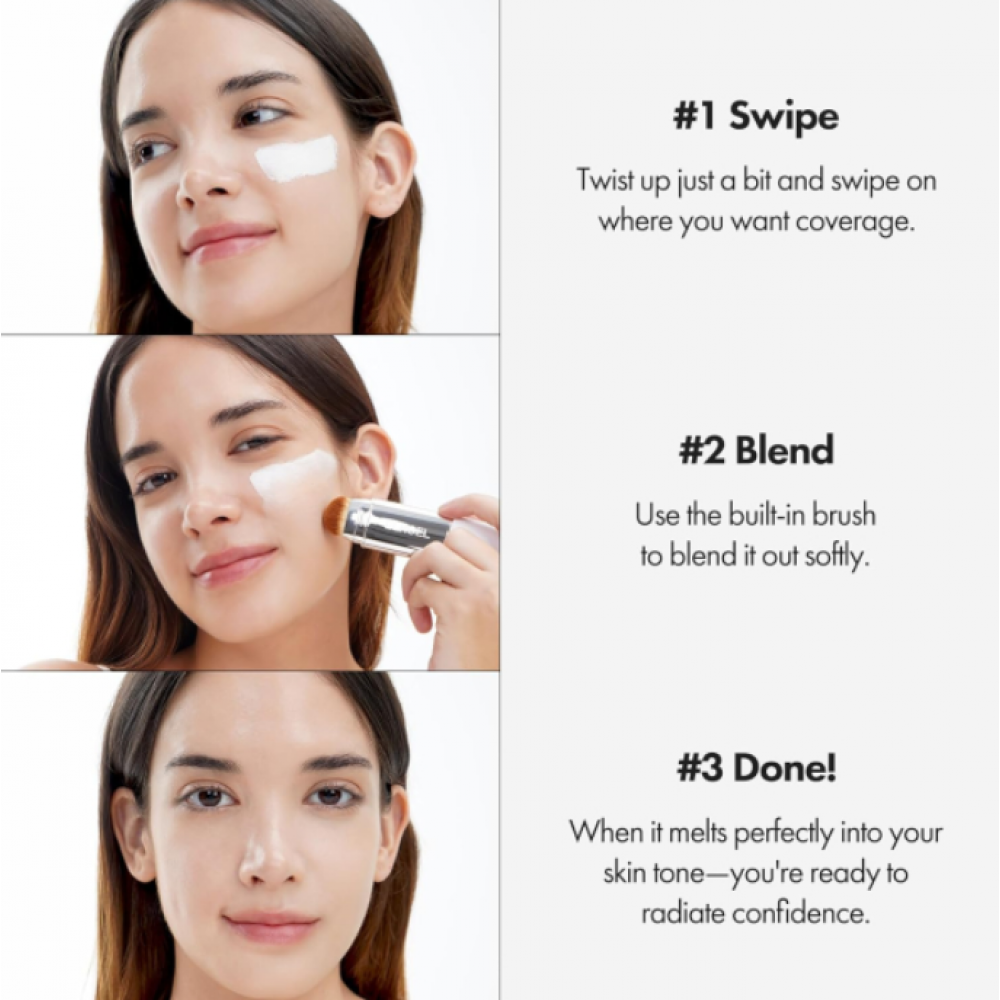 #1 Swipe

Twist up just a bit and swipe on where you want coverage.

#2 Blend

Use the built-in brush to blend it out softly.

#3 Done!

When it melts perfectly into your skin tone—you're ready to radiate confidence.