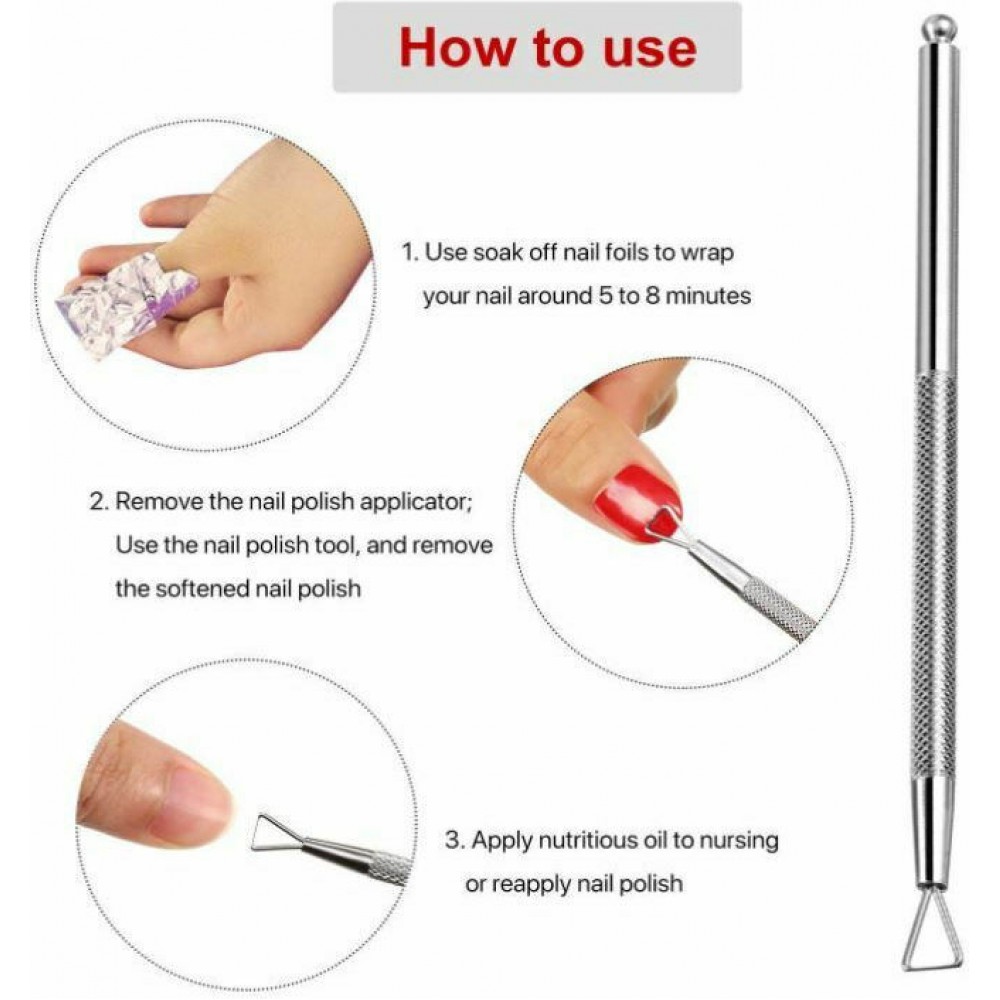 How to use

1. Use soak off nail foils to wrap your nail around 5 to 8 minutes

2. Remove the nail polish applicator; Use the nail polish tool, and remove the softened nail polish

3. Apply nutritious oil to nursing or reapply nail polish